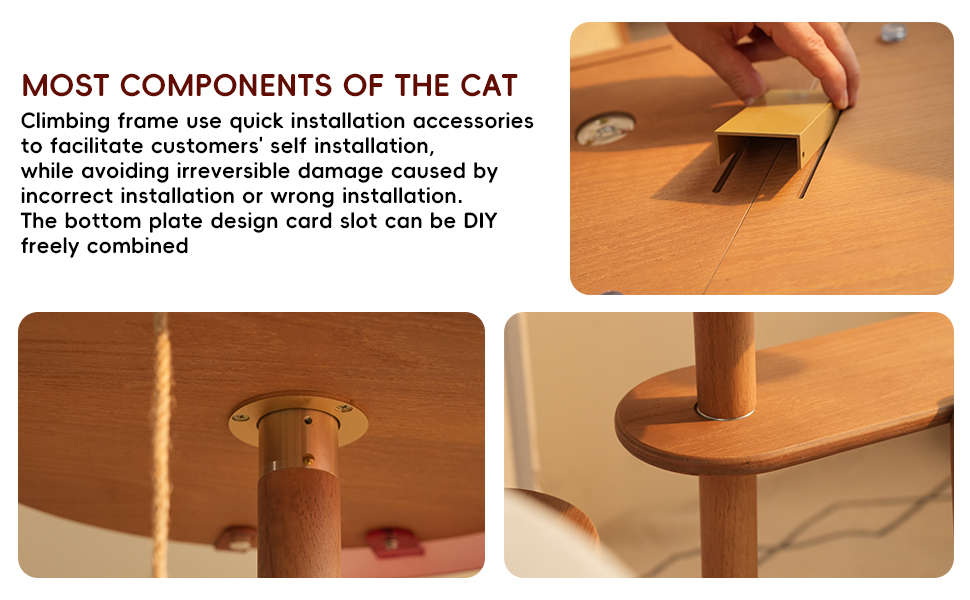 MOST COMPONENTS OF THE CAT

Climbing frame use quick installation accessories to facilitate customers' self installation, while avoiding irreversible damage caused by incorrect installation or wrong installation. The bottom plate design card slot can be DIY freely combined